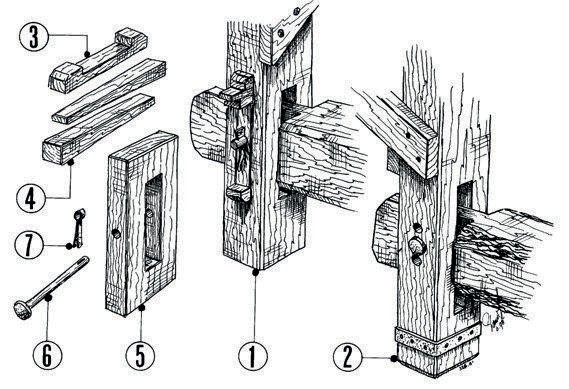 3
4
7
6
5
1
2