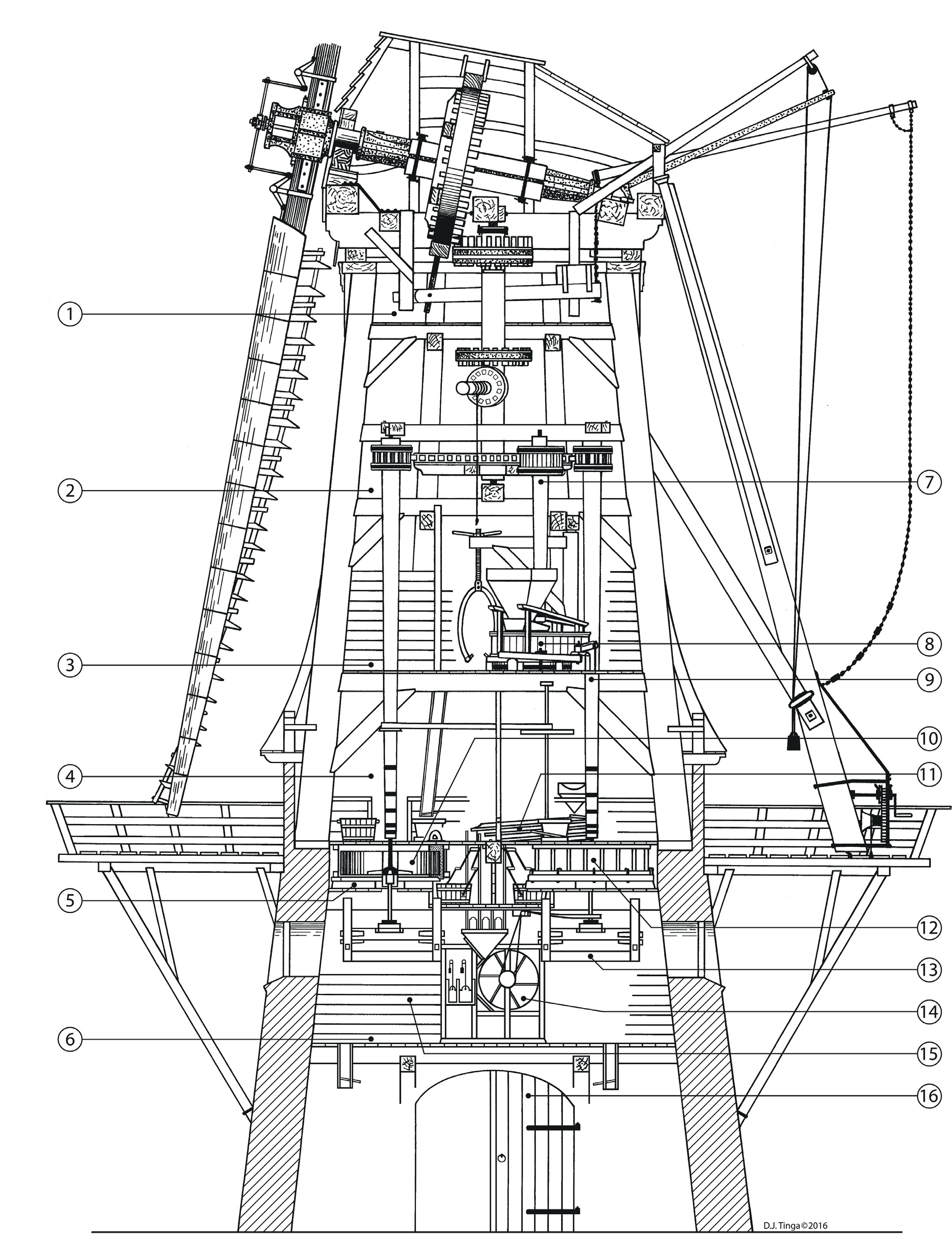 1
2
3
4
5
6
7
8
9
10
11
12
13
14
15
16
D.J. Tinga©2016