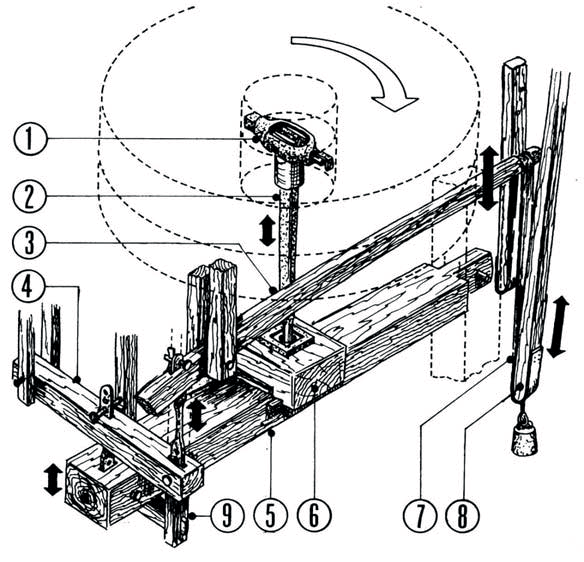 1
2
3
4
9
5
6
7
8