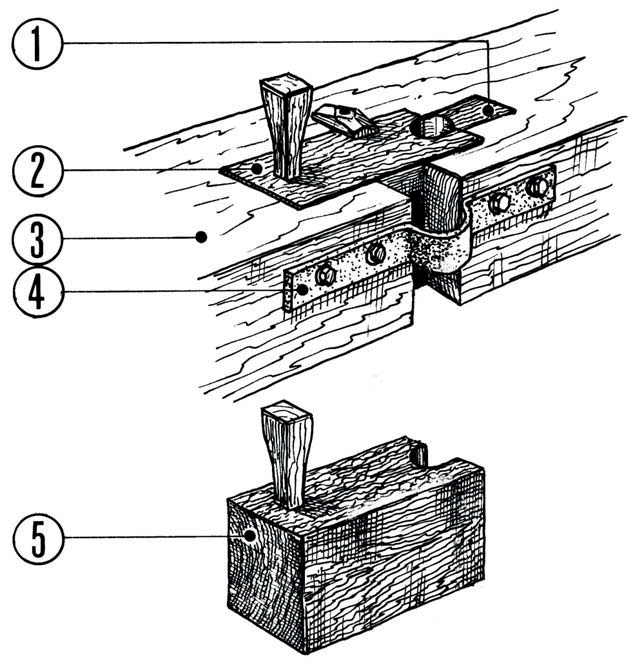 1
2
3
4
5